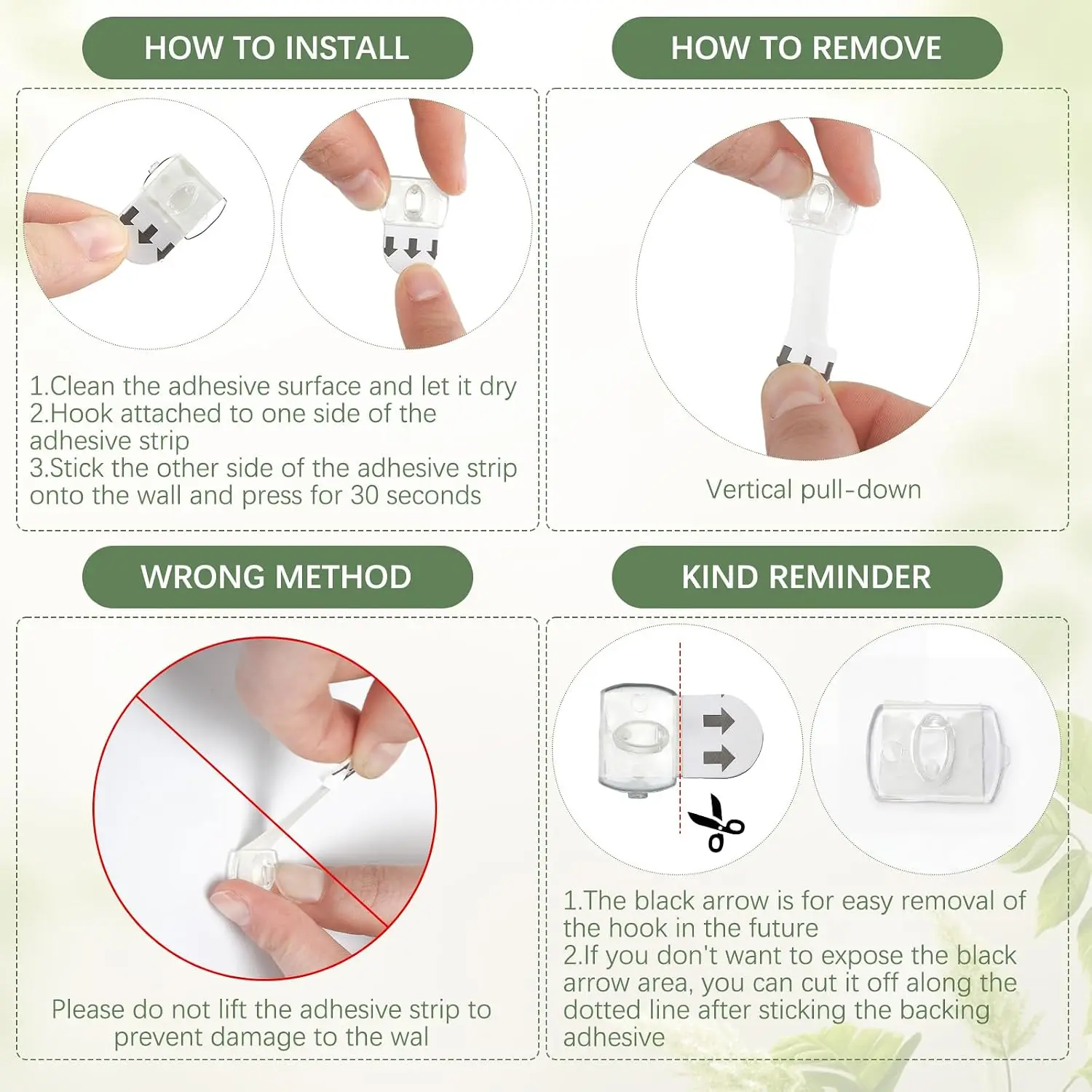 HOW TO INSTALL

1.Clean the adhesive surface and let it dry
2.Hook attached to one side of the adhesive strip
3.Stick the other side of the adhesive strip onto the wall and press for 30 seconds

HOW TO REMOVE

Vertical pull-down

WRONG METHOD

Please do not lift the adhesive strip to prevent damage to the wal

KIND REMINDER

1.The black arrow is for easy removal of the hook in the future
2.If you don't want to expose the black arrow area, you can cut it off along the dotted line after sticking the backing adhesive